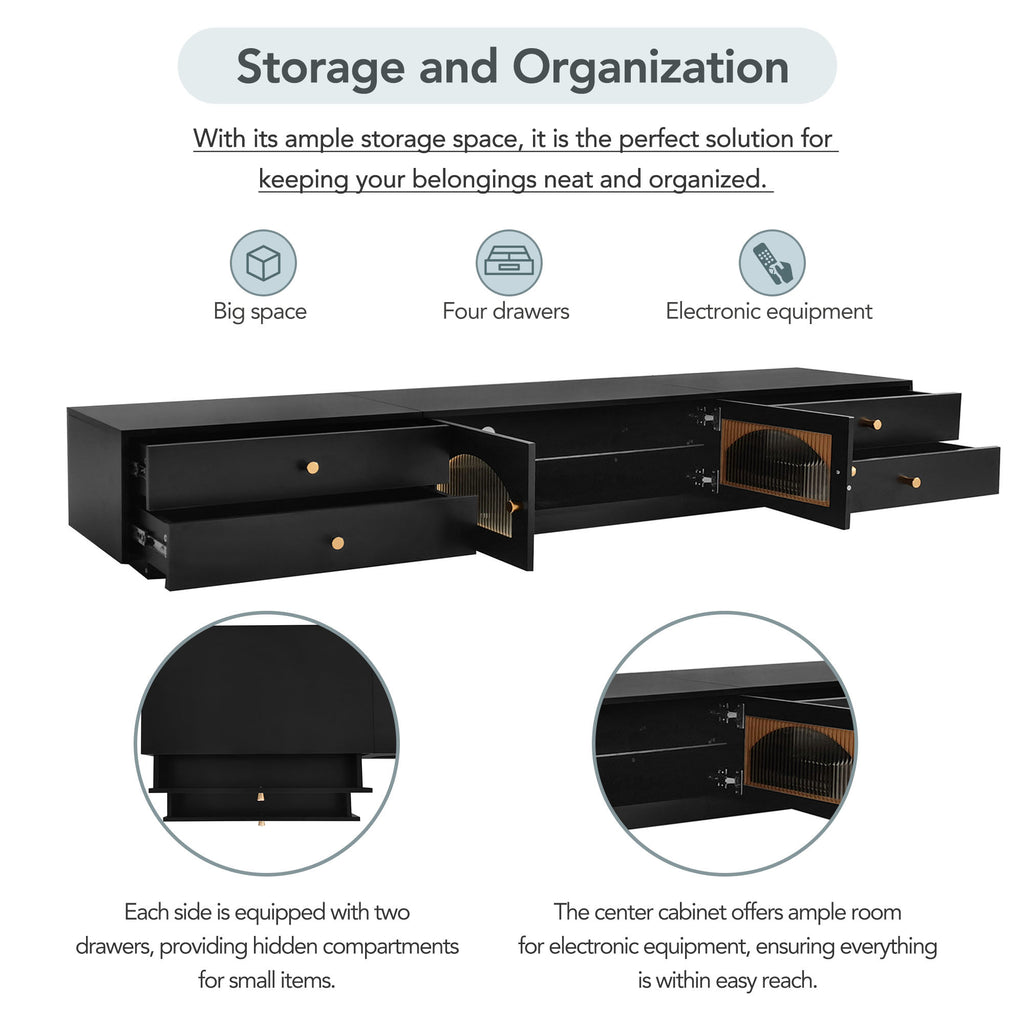 Storage and Organization

With its ample storage space, it is the perfect solution for keeping your belongings neat and organized.

Big space

Four drawers

Electronic equipment

Each side is equipped with two drawers, providing hidden compartments for small items.

The center cabinet offers ample room for electronic equipment, ensuring everything is within easy reach.